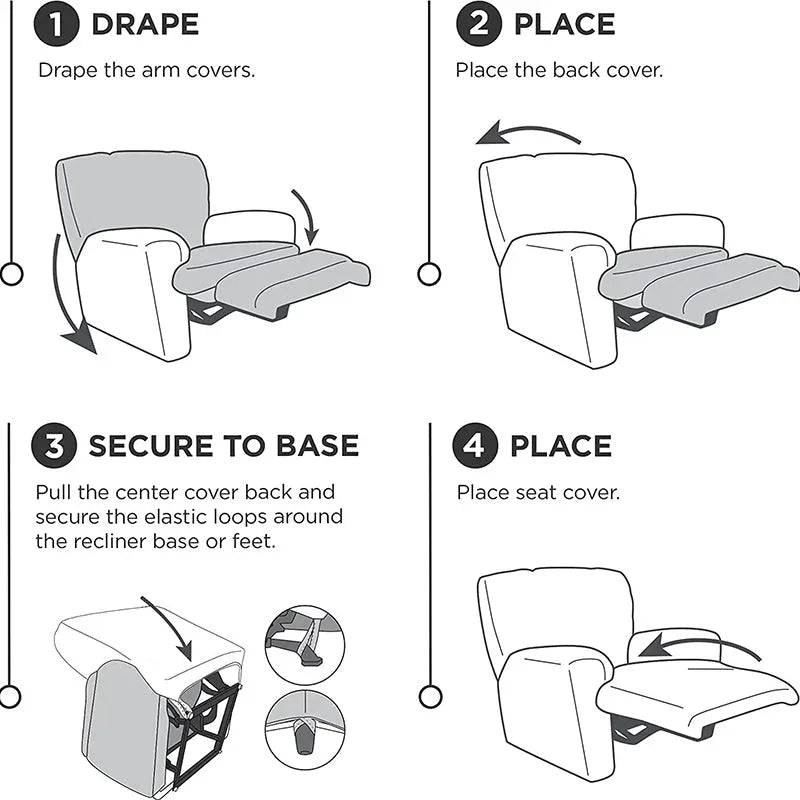 1 DRAPE

Drape the arm covers.

2 PLACE

Place the back cover.

3 SECURE TO BASE

Pull the center cover back and secure the elastic loops around the recliner base or feet.

4 PLACE

Place seat cover.